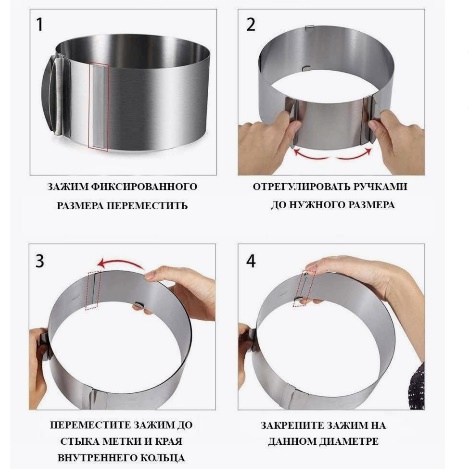 1

ЗАЖИМ ФИКСИРОВАННОГО РАЗМЕРА ПЕРЕМЕСТИТЬ

2

ОТРЕГУЛИРОВАТЬ РУЧКАМИ ДО НУЖНОГО РАЗМЕРА

3

ПЕРЕМЕСТИТЕ ЗАЖИМ ДО СТЫКА МЕТКИ И КРАЯ ВНУТРЕННЕГО КОЛЬЦА

4

ЗАКРЕПИТЕ ЗАЖИМ НА ДАННОМ ДИАМЕТРЕ